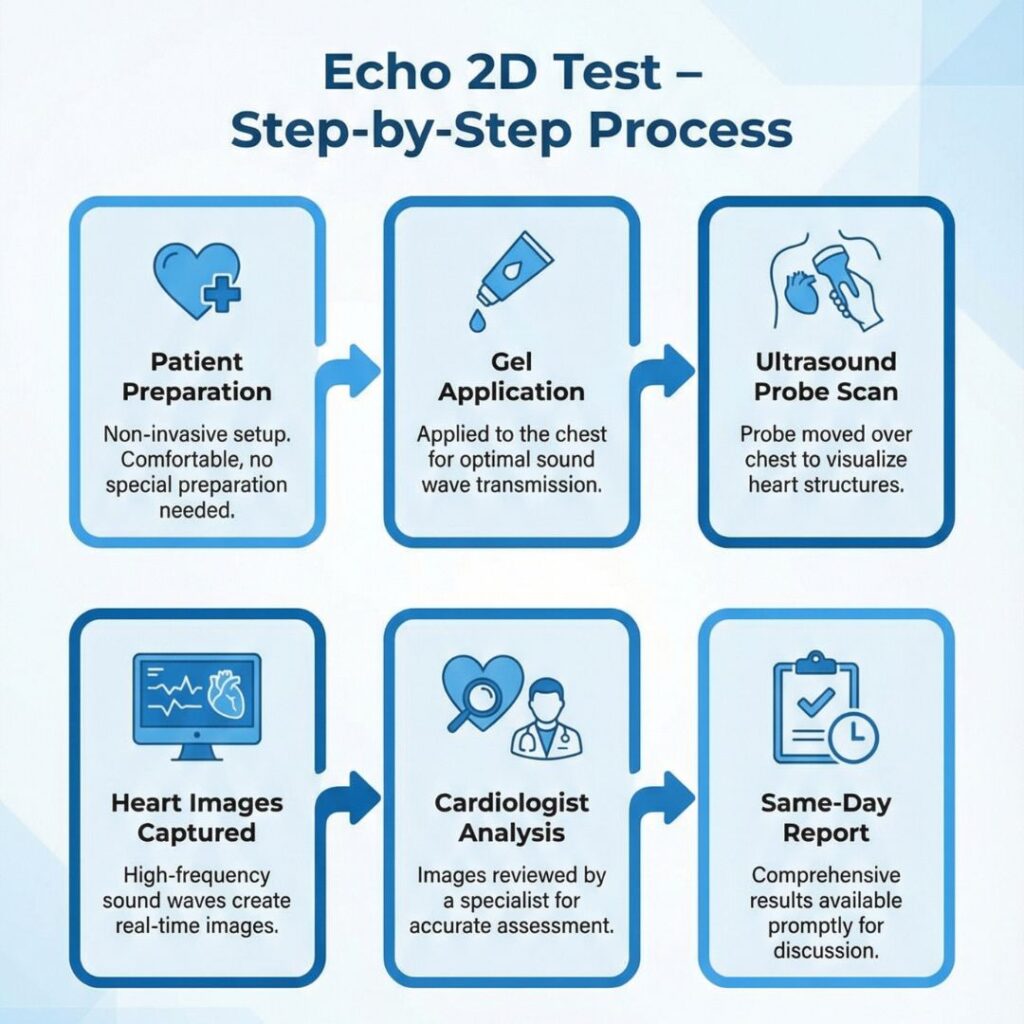 Echo 2D Test – Step-by-Step Process

Patient Preparation

Non-invasive setup. Comfortable, no special preparation needed.

Gel Application

Applied to the chest for optimal sound wave transmission.

Ultrasound Probe Scan

Probe moved over chest to visualize heart structures.

Heart Images Captured

High-frequency sound waves create real-time images.

Cardiologist Analysis

Images reviewed by a specialist for accurate assessment.

Same-Day Report

Comprehensive results available promptly for discussion.